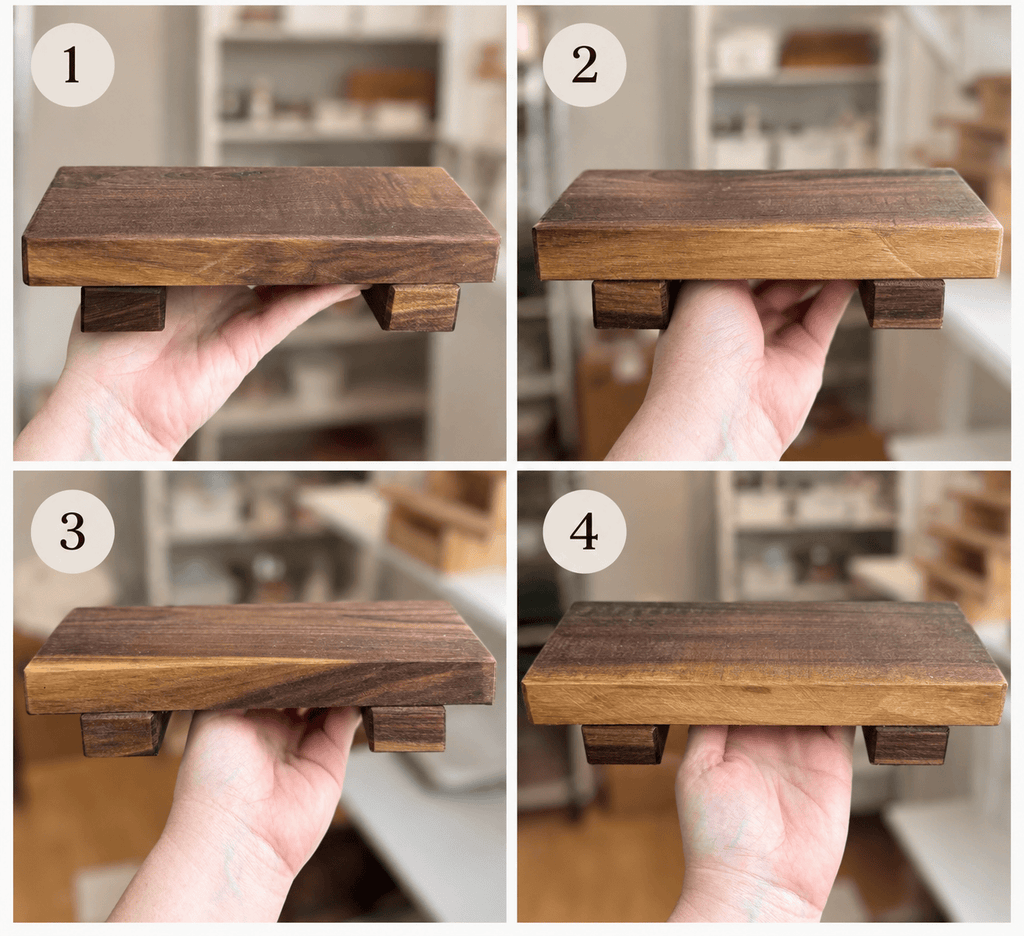 1

2

3

4